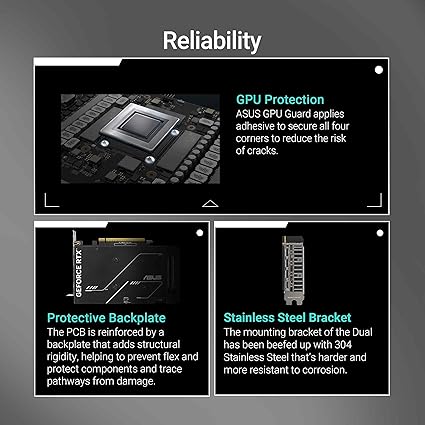 Reliability

GPU Protection
ASUS GPU Guard applies adhesive to secure all four corners to reduce the risk of cracks.

GEFORCE RTX

ASUS

Protective Backplate
The PCB is reinforced by a backplate that adds structural rigidity, helping to prevent flex and protect components and trace pathways from damage.

Stainless Steel Bracket
The mounting bracket of the Dual has been beefed up with 304 Stainless Steel that's harder and more resistant to corrosion.