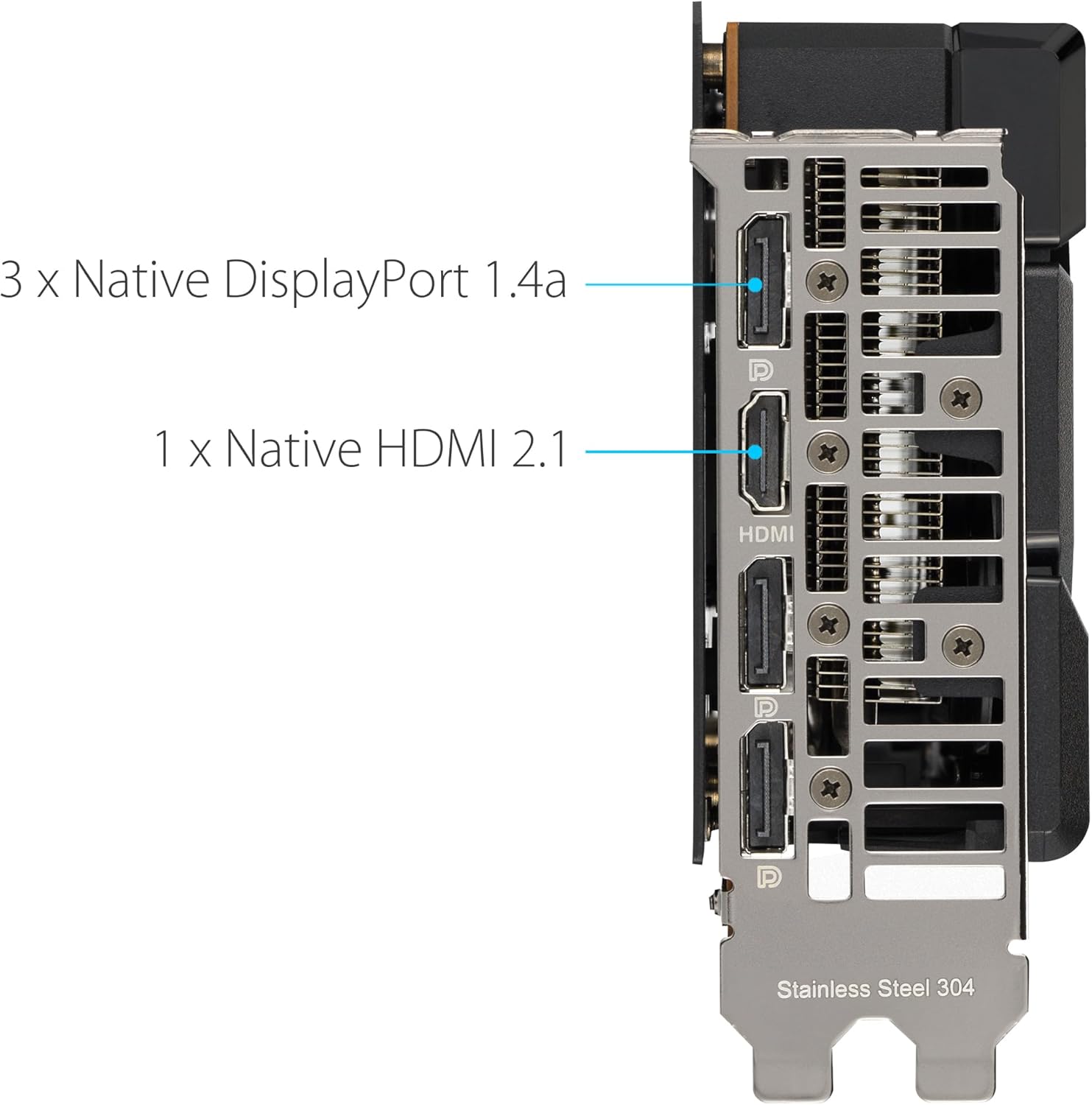 3 x Native DisplayPort 1.4a

1 x Native HDMI 2.1

HDMI

Stainless Steel 304